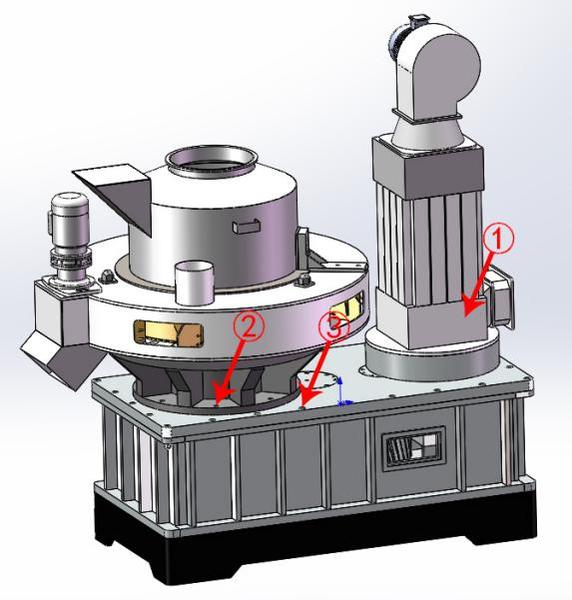 ①
②
③